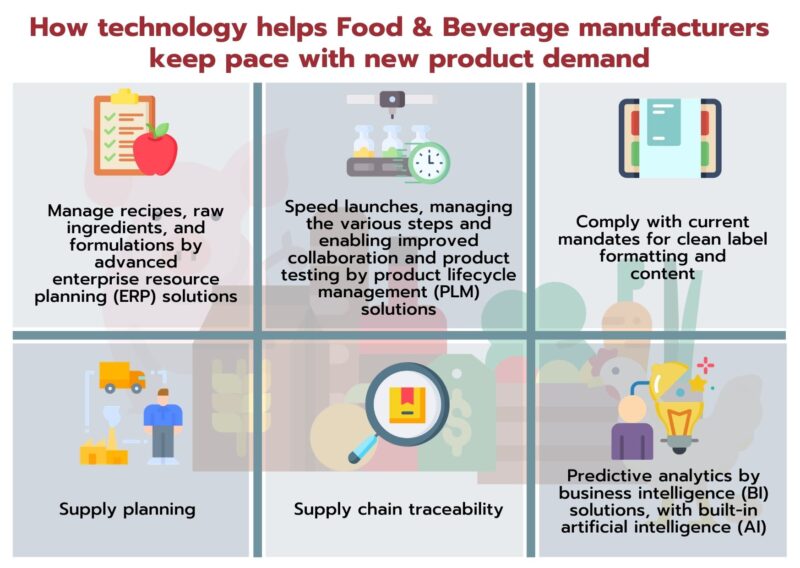 How technology helps Food & Beverage manufacturers keep pace with new product demand

Manage recipes, raw ingredients, and formulations by advanced enterprise resource planning (ERP) solutions

Speed launches, managing the various steps and enabling improved collaboration and product testing by product lifecycle management (PLM) solutions

Comply with current mandates for clean label formatting and content

Supply planning

Supply chain traceability

Predictive analytics by business intelligence (BI) solutions, with built-in artificial intelligence (AI)