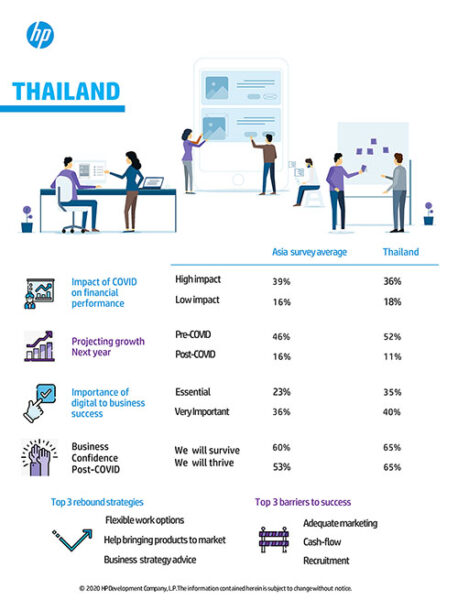 hp

THAILAND

| | | Asia survey average | Thailand |
|---|---|---|---|
| Impact of COVID on financial performance | High impact | 39% | 36% |
| | Low impact | 16% | 18% |
| Projecting growth Next year | Pre-COVID | 46% | 52% |
| | Post-COVID | 16% | 11% |
| Importance of digital to business success | Essential | 23% | 35% |
| | Very Important | 36% | 40% |
| Business Confidence Post-COVID | We will survive | 60% | 65% |
| | We will thrive | 53% | 65% |

Top 3 rebound strategies

Flexible work options

Help bringing products to market

Business strategy advice

Top 3 barriers to success

Adequate marketing

Cash-flow

Recruitment

© 2020 HP Development Company, L.P. The information contained herein is subject to change without notice.