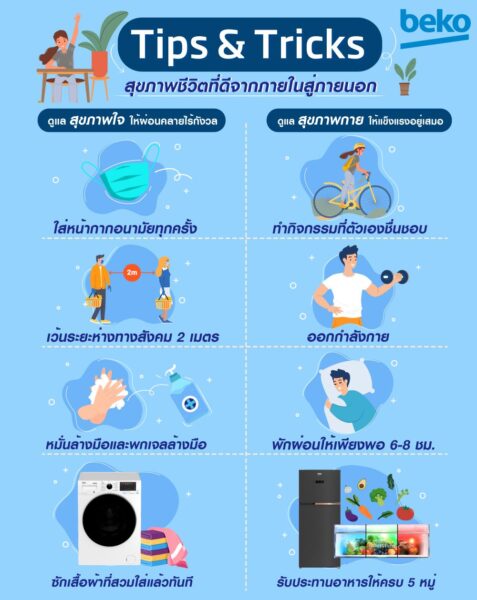 beko

Tips & Tricks

สุขภาพชีวิตที่ดีจากภายในสู่ภายนอก

ดูแล สุขภาพใจ ให้ผ่อนคลายไร้กังวล

ใส่หน้ากากอนามัยทุกครั้ง

2m

เว้นระยะห่างทางสังคม 2 เมตร

หมั่นล้างมือและพกเจลล้างมือ

ซักเสื้อผ้าที่สวมใส่แล้วทันที

ดูแล สุขภาพกาย ให้แข็งแรงอยู่เสมอ

ทำกิจกรรมที่ตัวเองชื่นชอบ

ออกกำลังกาย

พักผ่อนให้เพียงพอ 6-8 ชม.

รับประทานอาหารให้ครบ 5 หมู่