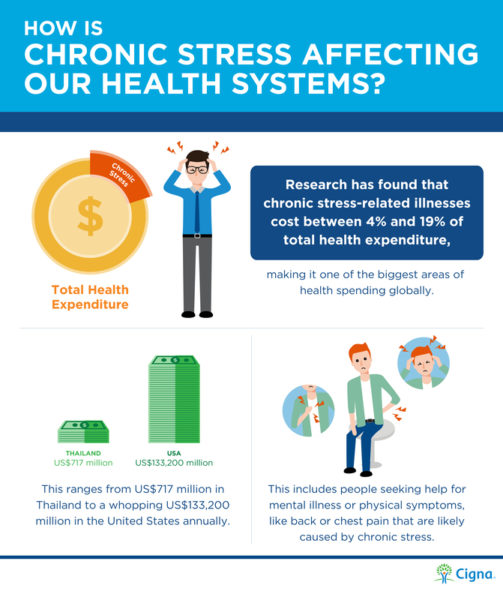 HOW IS
CHRONIC STRESS AFFECTING OUR HEALTH SYSTEMS?

Chronic Stress

$

Total Health Expenditure

Research has found that chronic stress-related illnesses cost between 4% and 19% of total health expenditure,

making it one of the biggest areas of health spending globally.

THAILAND
US$717 million

USA
US$133,200 million

This ranges from US$717 million in Thailand to a whopping US$133,200 million in the United States annually.

This includes people seeking help for mental illness or physical symptoms, like back or chest pain that are likely caused by chronic stress.

Cigna